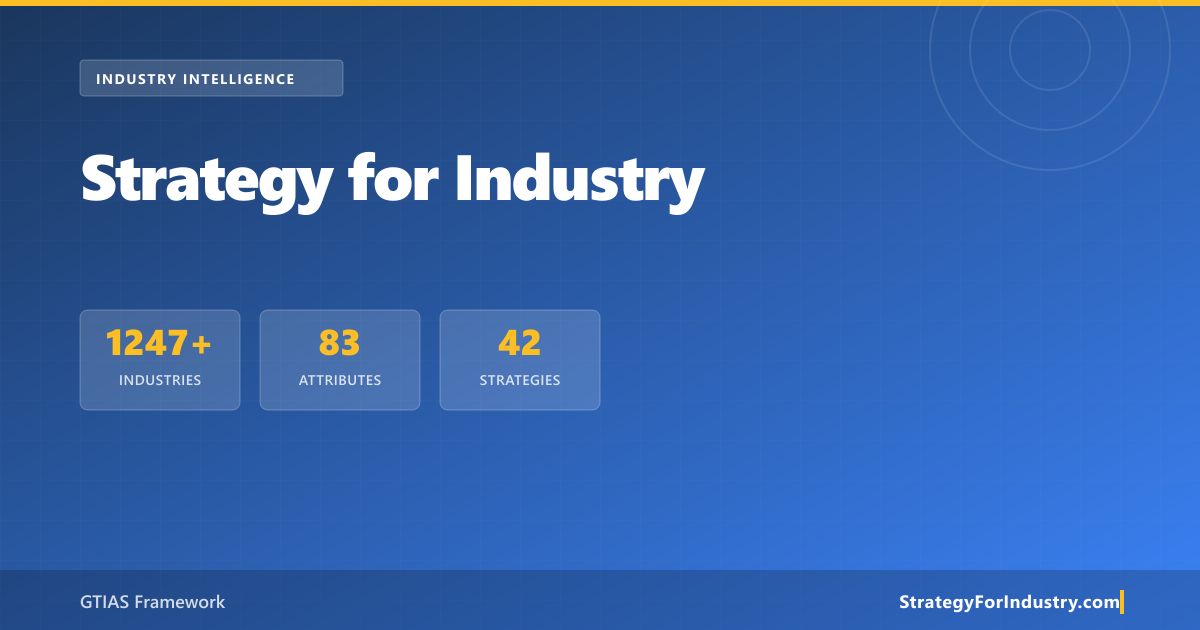 INDUSTRY INTELLIGENCE

Strategy for Industry

1247+
INDUSTRIES

83
ATTRIBUTES

42
STRATEGIES

GTIAS Framework

StrategyForIndustry.com